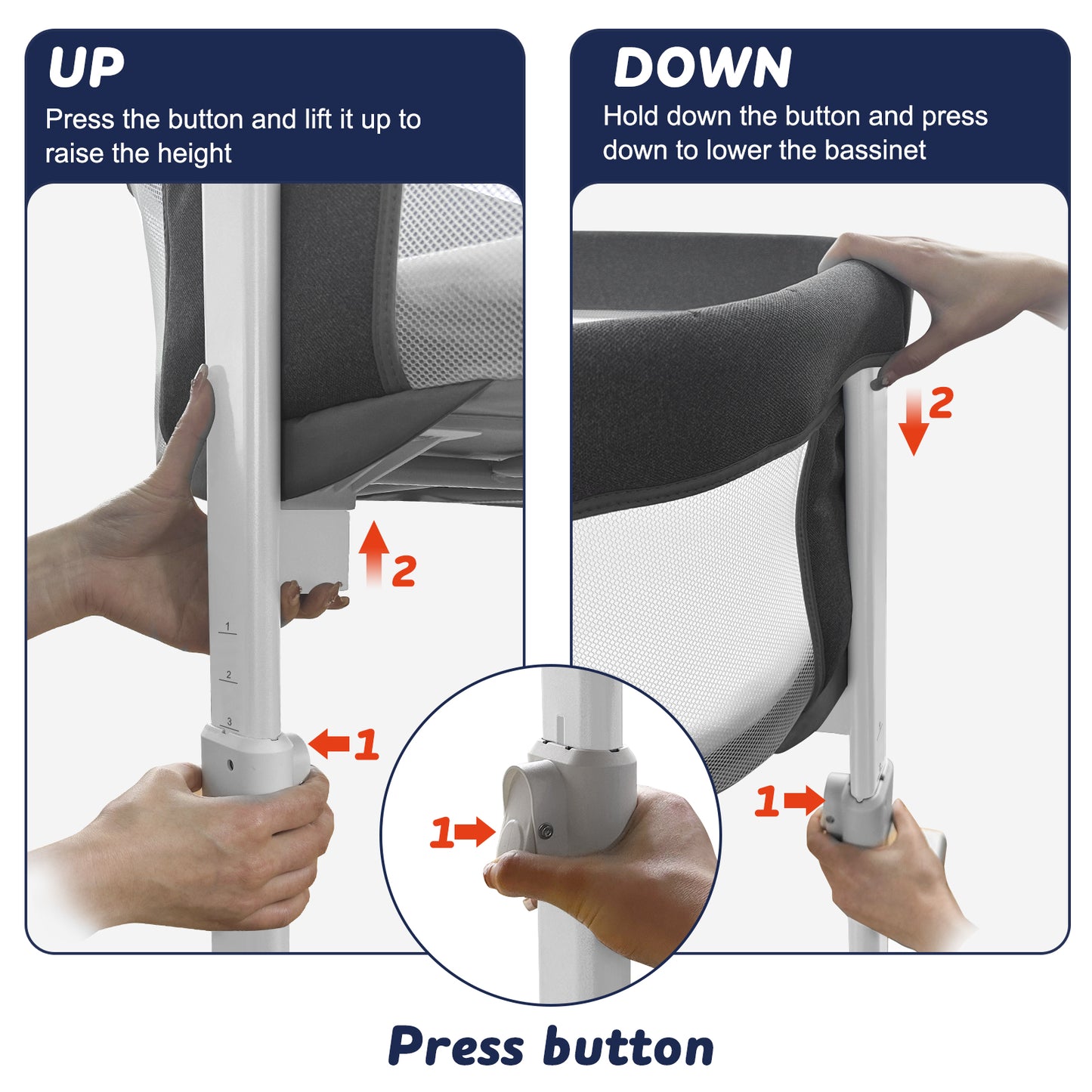 UP
Press the button and lift it up to raise the height

2

1
2
3

1

DOWN
Hold down the button and press down to lower the bassinet

2

1

1

Press button